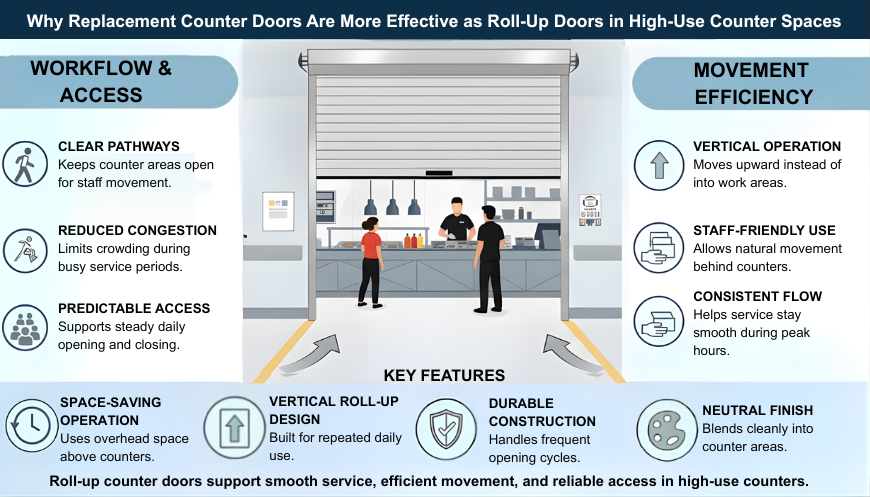 Why Replacement Counter Doors Are More Effective as Roll-Up Doors in High-Use Counter Spaces

WORKFLOW & ACCESS

CLEAR PATHWAYS
Keeps counter areas open for staff movement.

REDUCED CONGESTION
Limits crowding during busy service periods.

PREDICTABLE ACCESS
Supports steady daily opening and closing.

MOVEMENT EFFICIENCY

VERTICAL OPERATION
Moves upward instead of into work areas.

STAFF-FRIENDLY USE
Allows natural movement behind counters.

CONSISTENT FLOW
Helps service stay smooth during peak hours.

KEY FEATURES

SPACE-SAVING OPERATION
Uses overhead space above counters.

VERTICAL ROLL-UP DESIGN
Built for repeated daily use.

DURABLE CONSTRUCTION
Handles frequent opening cycles.

NEUTRAL FINISH
Blends cleanly into counter areas.

Roll-up counter doors support smooth service, efficient movement, and reliable access in high-use counters.