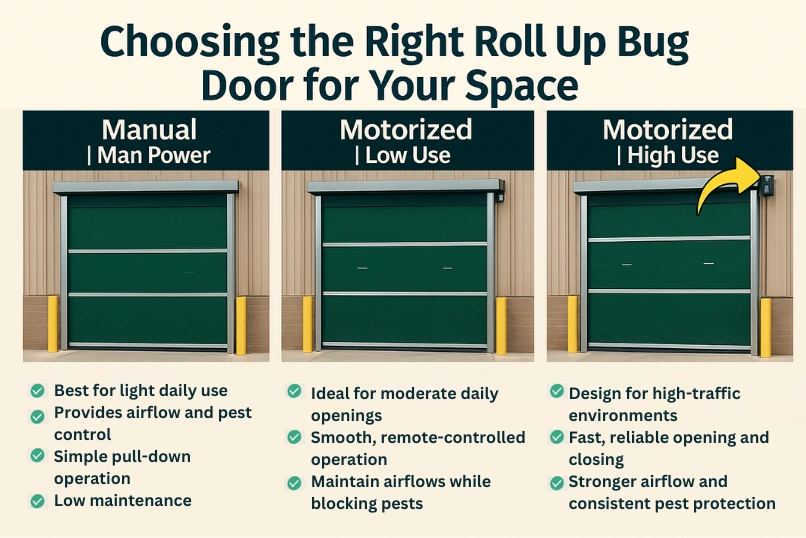 Choosing the Right Roll Up Bug Door for Your Space

Manual
| Man Power

Best for light daily use
Provides airflow and pest control
Simple pull-down operation
Low maintenance

Motorized
| Low Use

Ideal for moderate daily openings
Smooth, remote-controlled operation
Maintain airflows while blocking pests

Motorized
| High Use

Design for high-traffic environments
Fast, reliable opening and closing
Stronger airflow and consistent pest protection