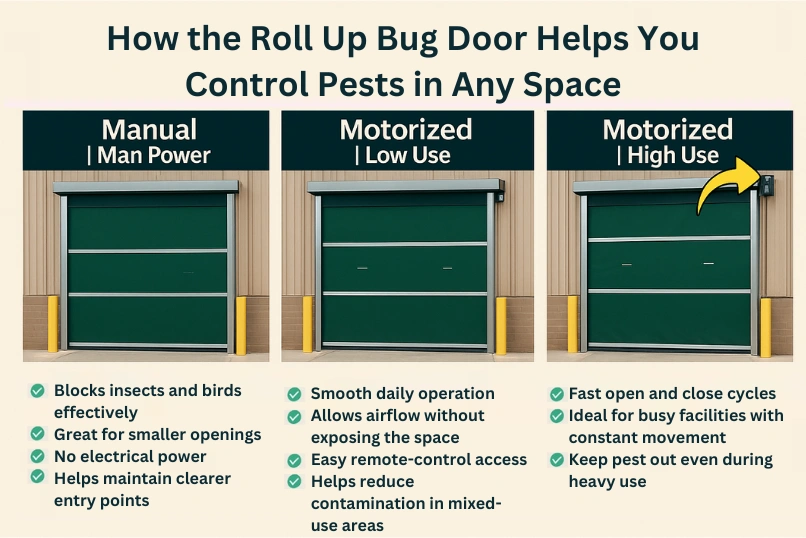 How the Roll Up Bug Door Helps You Control Pests in Any Space

Manual
| Man Power

Blocks insects and birds effectively
Great for smaller openings
No electrical power
Helps maintain clearer entry points

Motorized
| Low Use

Smooth daily operation
Allows airflow without exposing the space
Easy remote-control access
Helps reduce contamination in mixed-use areas

Motorized
| High Use

Fast open and close cycles
Ideal for busy facilities with constant movement
Keep pest out even during heavy use